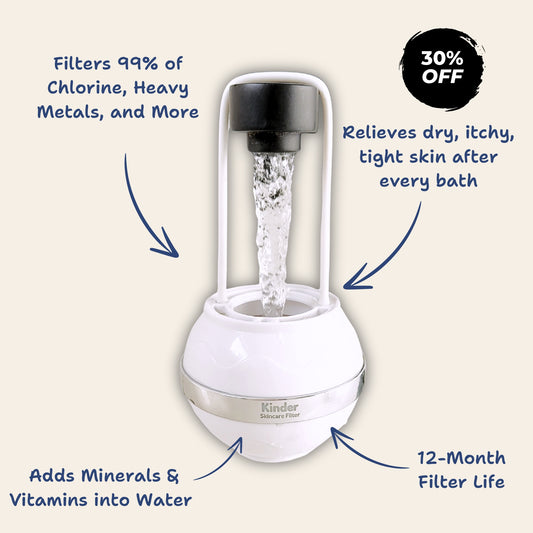 Filters 99% of Chlorine, Heavy Metals, and More

30% OFF

Relieves dry, itchy, tight skin after every bath

Kinder
Skincare Filter

Adds Minerals & Vitamins into Water

12-Month Filter Life